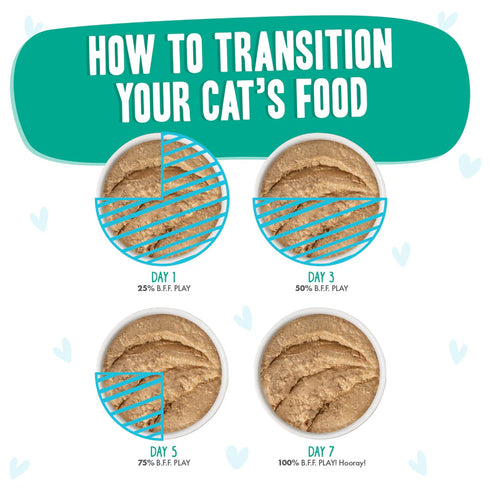 HOW TO TRANSITION YOUR CAT'S FOOD

DAY 1
25% B.F.F. PLAY

DAY 3
50% B.F.F. PLAY

DAY 5
75% B.F.F. PLAY

DAY 7
100% B.F.F. PLAY! Hooray!