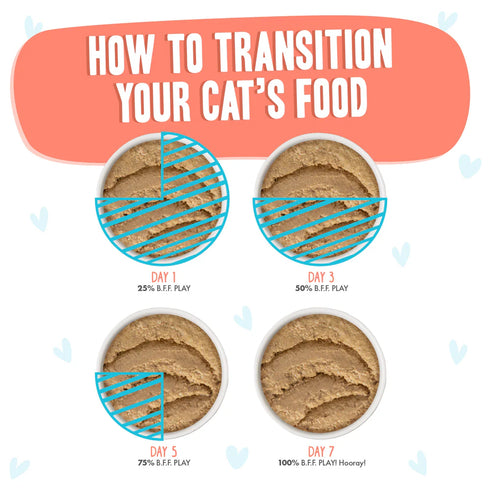 HOW TO TRANSITION YOUR CAT'S FOOD

DAY 1
25% B.F.F. PLAY

DAY 3
50% B.F.F. PLAY

DAY 5
75% B.F.F. PLAY

DAY 7
100% B.F.F. PLAY! Hooray!