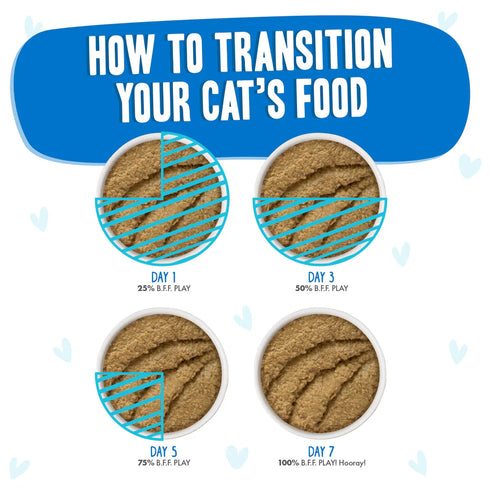 HOW TO TRANSITION YOUR CAT'S FOOD

DAY 1
25% B.F.F. PLAY

DAY 3
50% B.F.F. PLAY

DAY 5
75% B.F.F. PLAY

DAY 7
100% B.F.F. PLAY! Hooray!