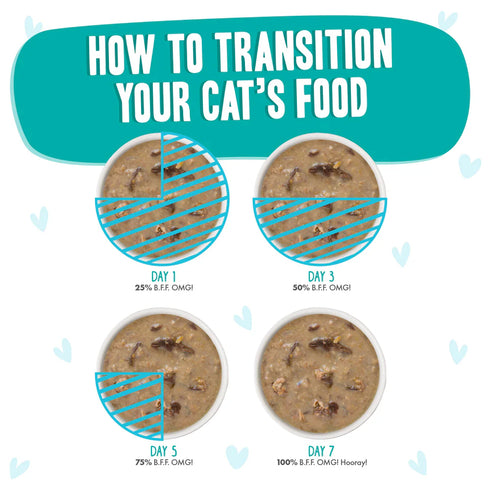 HOW TO TRANSITION YOUR CAT'S FOOD

DAY 1
25% B.F.F. OMG!

DAY 3
50% B.F.F. OMG!

DAY 5
75% B.F.F. OMG!

DAY 7
100% B.F.F. OMG! Hooray!