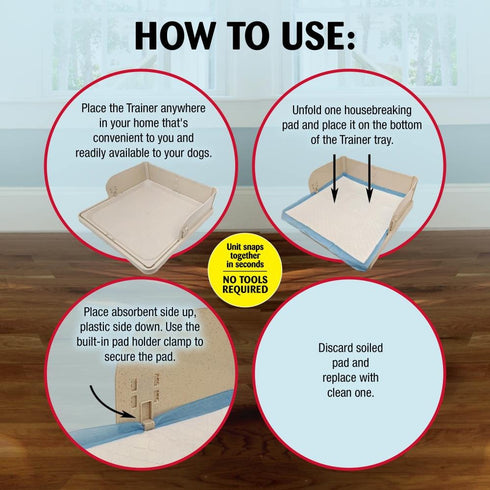 HOW TO USE:

Place the Trainer anywhere in your home that's convenient to you and readily available to your dogs.

Unfold one housebreaking pad and place it on the bottom of the Trainer tray.

Unit snaps together in seconds

NO TOOLS REQUIRED

Place absorbent side up, plastic side down. Use the built-in pad holder clamp to secure the pad.

Discard soiled pad and replace with clean one.