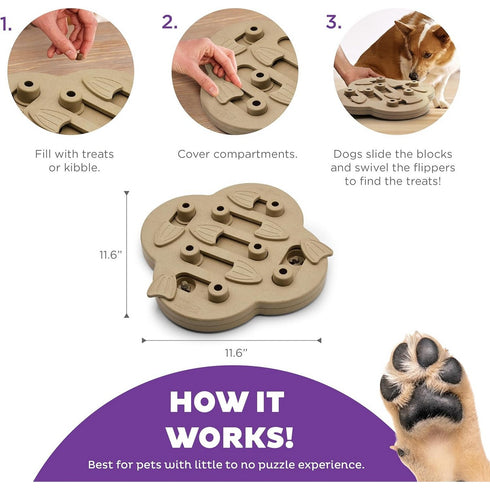 1.

Fill with treats or kibble.

2.

Cover compartments.

3.

Dogs slide the blocks and swivel the flippers to find the treats!

11.6"

11.6"

HOW IT WORKS!

Best for pets with little to no puzzle experience.