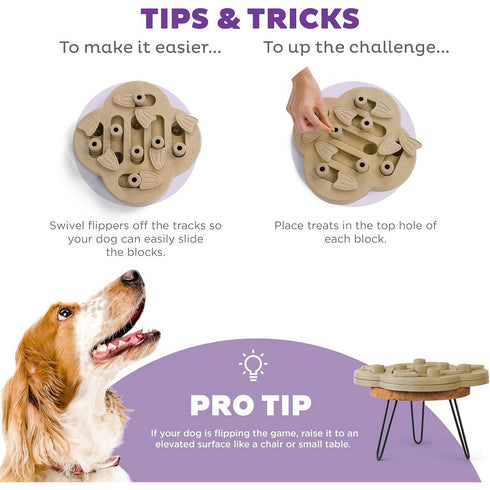 TIPS & TRICKS

To make it easier...

Swivel flippers off the tracks so your dog can easily slide the blocks.

To up the challenge...

Place treats in the top hole of each block.

PRO TIP

If your dog is flipping the game, raise it to an elevated surface like a chair or small table.