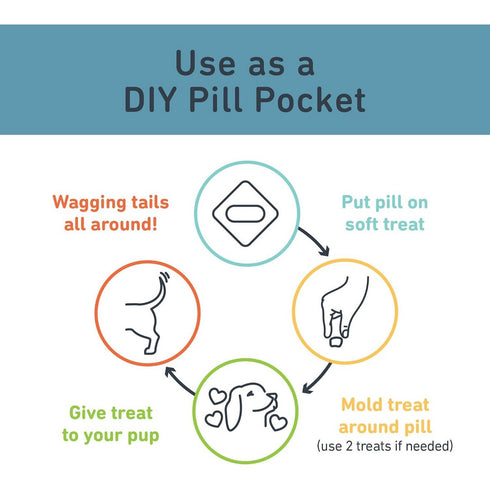 Use as a
DIY Pill Pocket

Put pill on soft treat

Mold treat around pill
(use 2 treats if needed)

Give treat to your pup

Wagging tails all around!