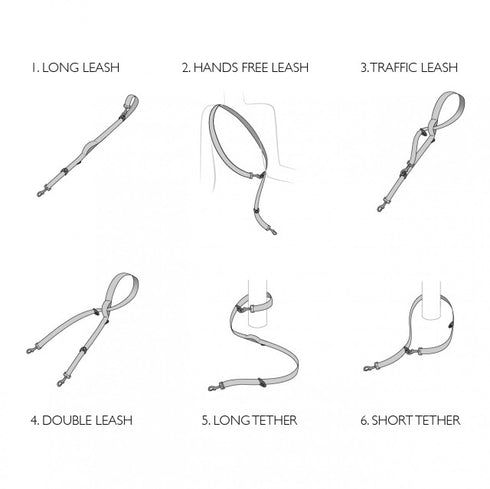 1. LONG LEASH

2. HANDS FREE LEASH

3. TRAFFIC LEASH

4. DOUBLE LEASH

5. LONG TETHER

6. SHORT TETHER