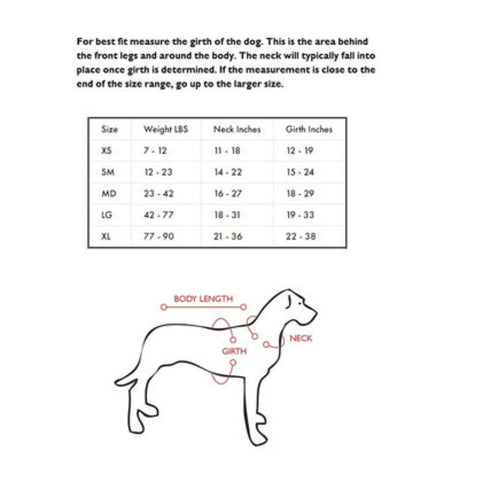 For best fit measure the girth of the dog. This is the area behind the front legs and around the body. The neck will typically fall into place once girth is determined. If the measurement is close to the end of the size range, go up to the larger size.

| Size | Weight LBS | Neck Inches | Girth Inches |
|---|---|---|---|
| XS | 7 - 12 | 11 - 18 | 12 - 19 |
| SM | 12 - 23 | 14 - 22 | 15 - 24 |
| MD | 23 - 42 | 16 - 27 | 18 - 29 |
| LG | 42 - 77 | 18 - 31 | 19 - 33 |
| XL | 77 - 90 | 21 - 36 | 22 - 38 |

BODY LENGTH
NECK
GIRTH