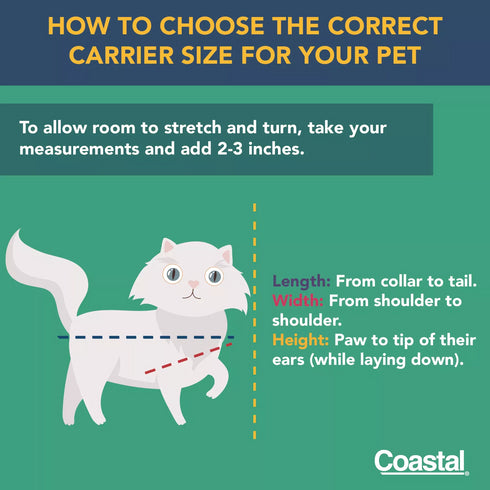 HOW TO CHOOSE THE CORRECT CARRIER SIZE FOR YOUR PET

To allow room to stretch and turn, take your measurements and add 2-3 inches.

Length: From collar to tail.
Width: From shoulder to shoulder.
Height: Paw to tip of their ears (while laying down).

Coastal